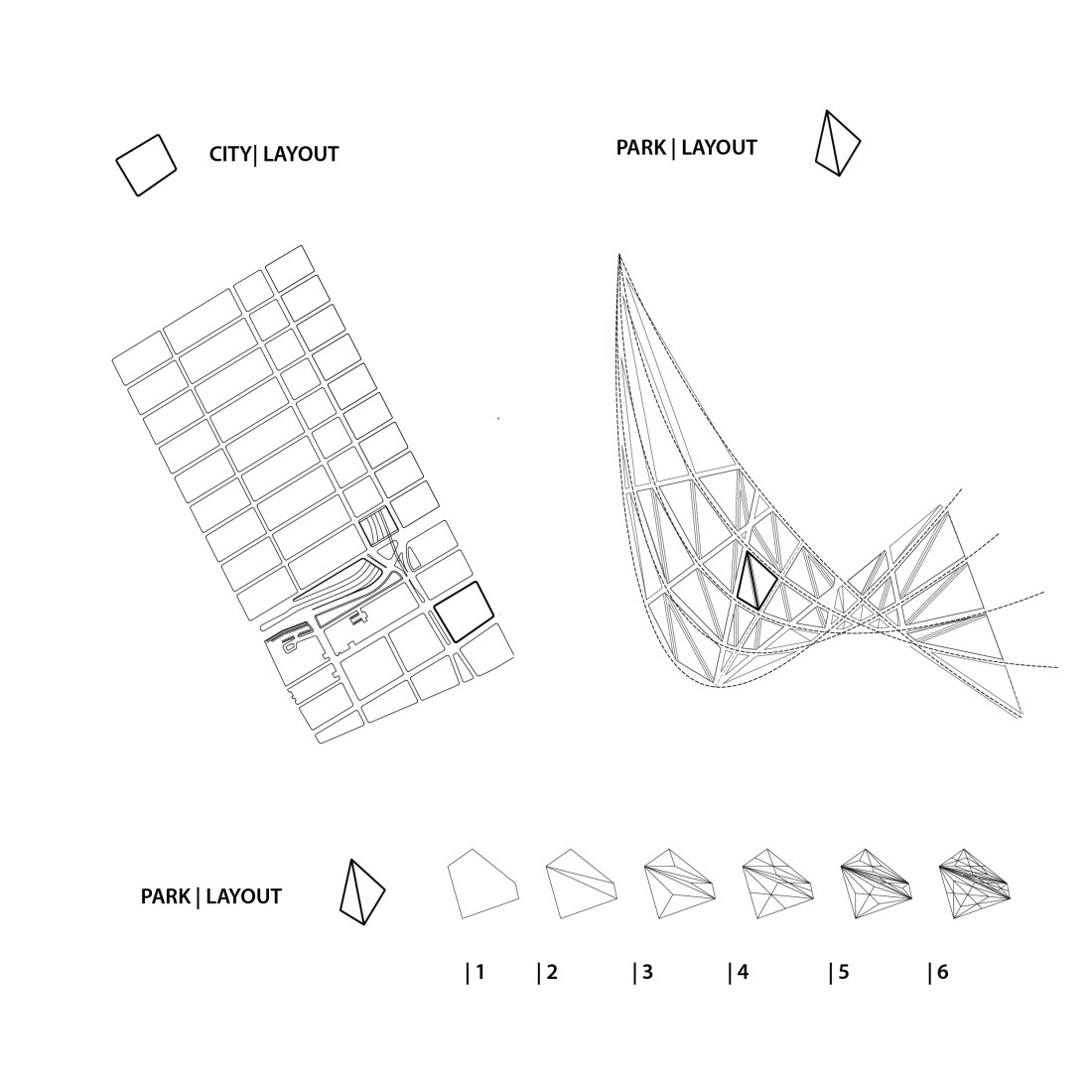 CITY| LAYOUT

PARK | LAYOUT

PARK | LAYOUT

| 1

| 2

| 3

| 4

| 5

| 6