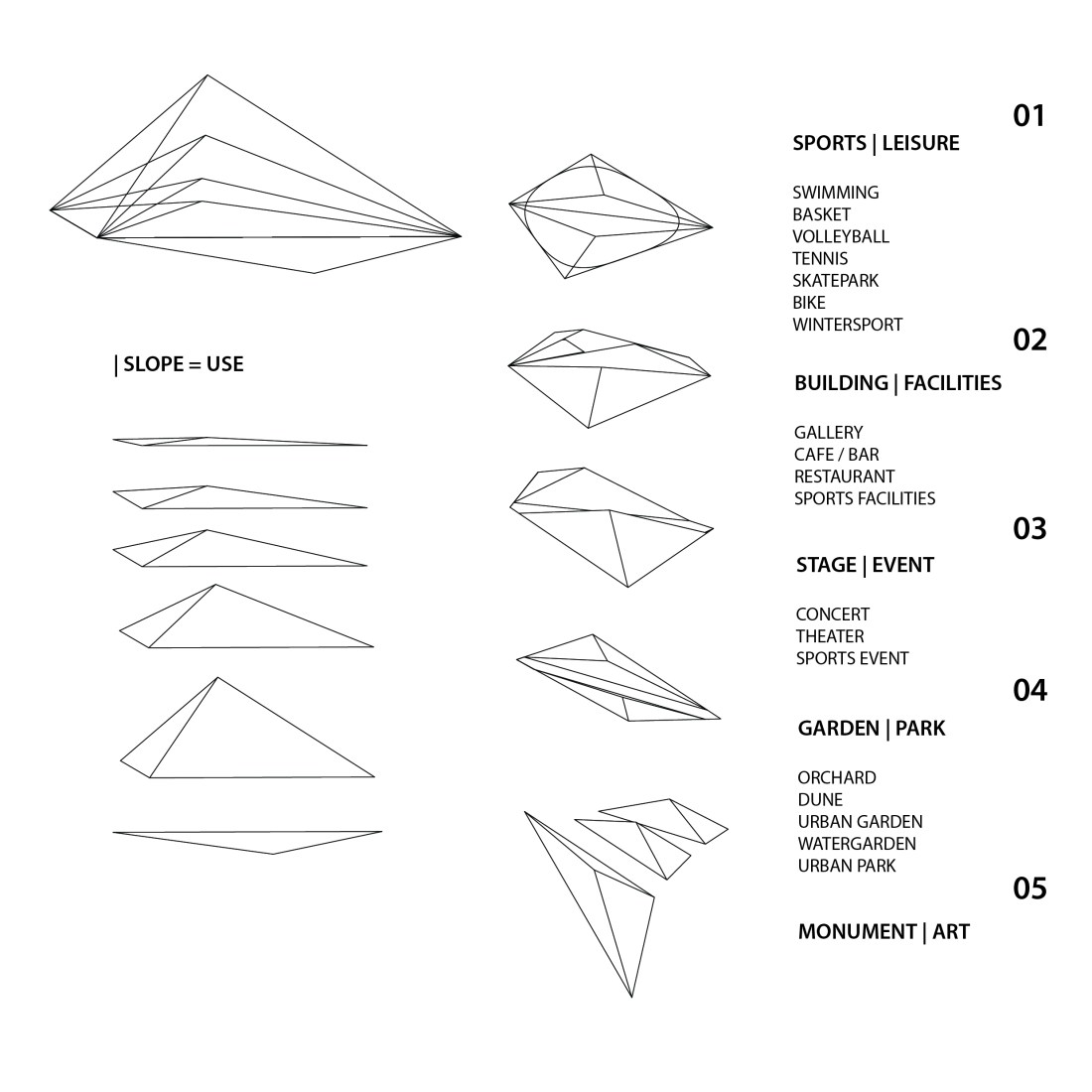 | SLOPE = USE

01

SPORTS | LEISURE

SWIMMING
BASKET
VOLLEYBALL
TENNIS
SKATEPARK
BIKE
WINTERSPORT

02

BUILDING | FACILITIES

GALLERY
CAFE / BAR
RESTAURANT
SPORTS FACILITIES

03

STAGE | EVENT

CONCERT
THEATER
SPORTS EVENT

04

GARDEN | PARK

ORCHARD
DUNE
URBAN GARDEN
WATERGARDEN
URBAN PARK

05

MONUMENT | ART